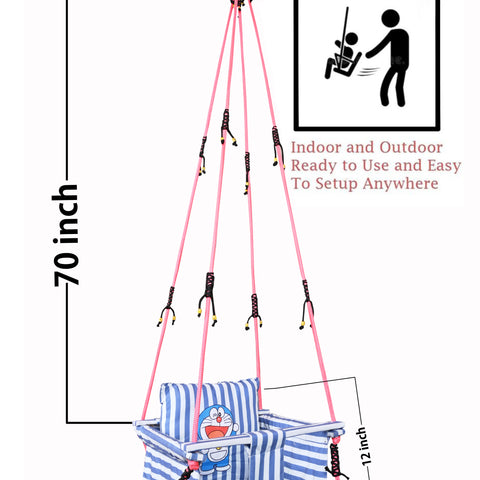 70 inch

Indoor and Outdoor
Ready to Use and Easy
To Setup Anywhere

12 inch