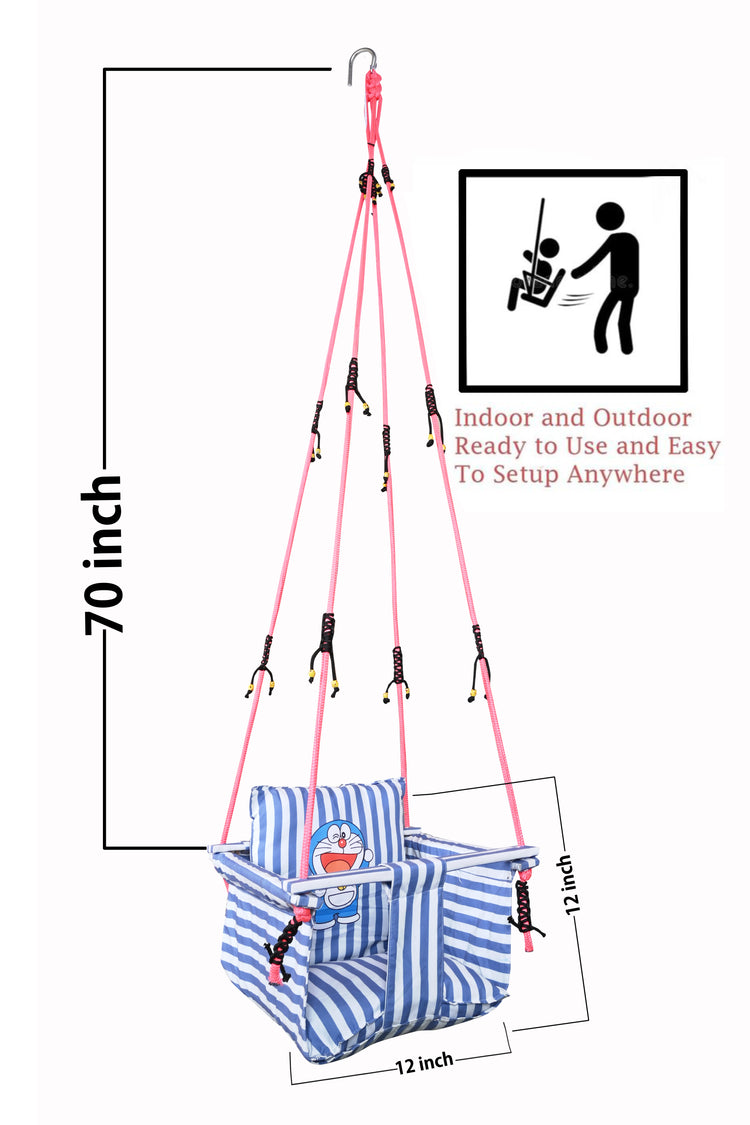 70 inch

Indoor and Outdoor Ready to Use and Easy To Setup Anywhere

12 inch

12 inch